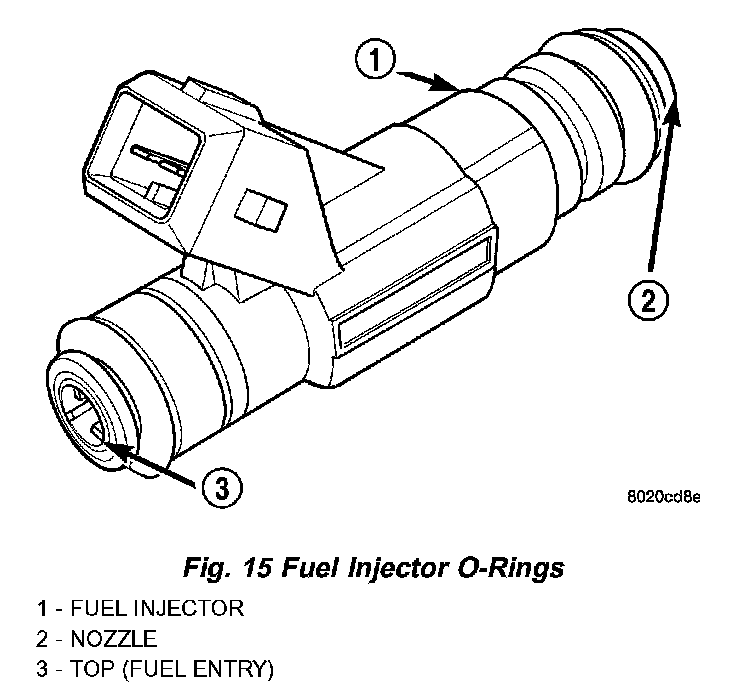 1

2

3

8020cd8e

Fig. 15 Fuel Injector O-Rings

1 - FUEL INJECTOR
2 - NOZZLE
3 - TOP (FUEL ENTRY)