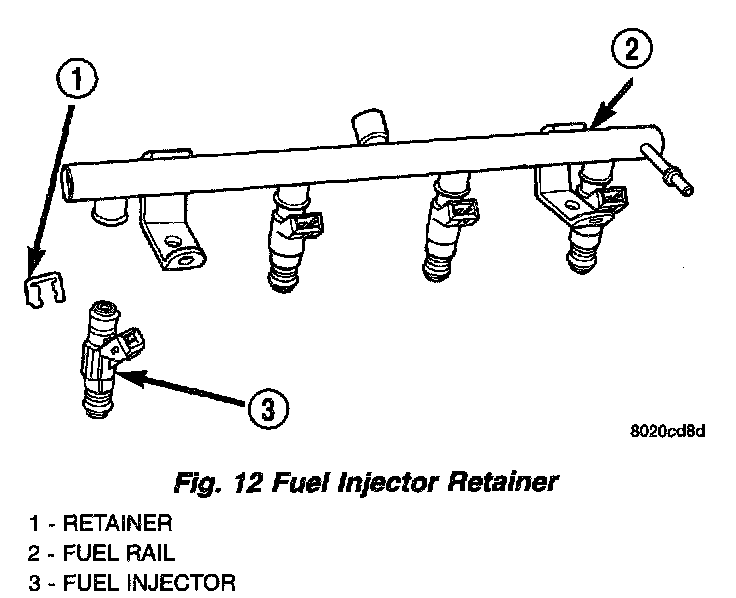 1

2

3

8020cd8d

Fig. 12 Fuel Injector Retainer

1 - RETAINER
2 - FUEL RAIL
3 - FUEL INJECTOR