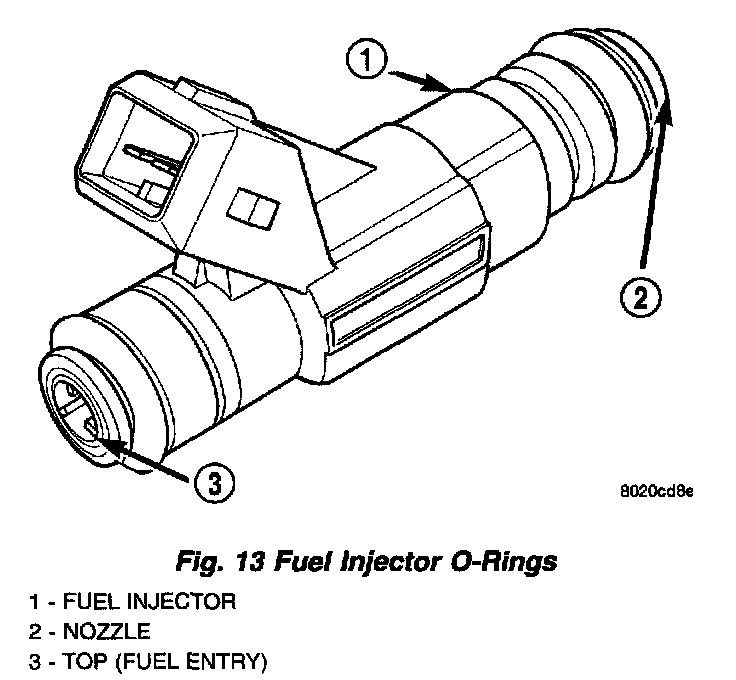 1

2

3

8020cd8e

Fig. 13 Fuel Injector O-Rings

1 - FUEL INJECTOR
2 - NOZZLE
3 - TOP (FUEL ENTRY)