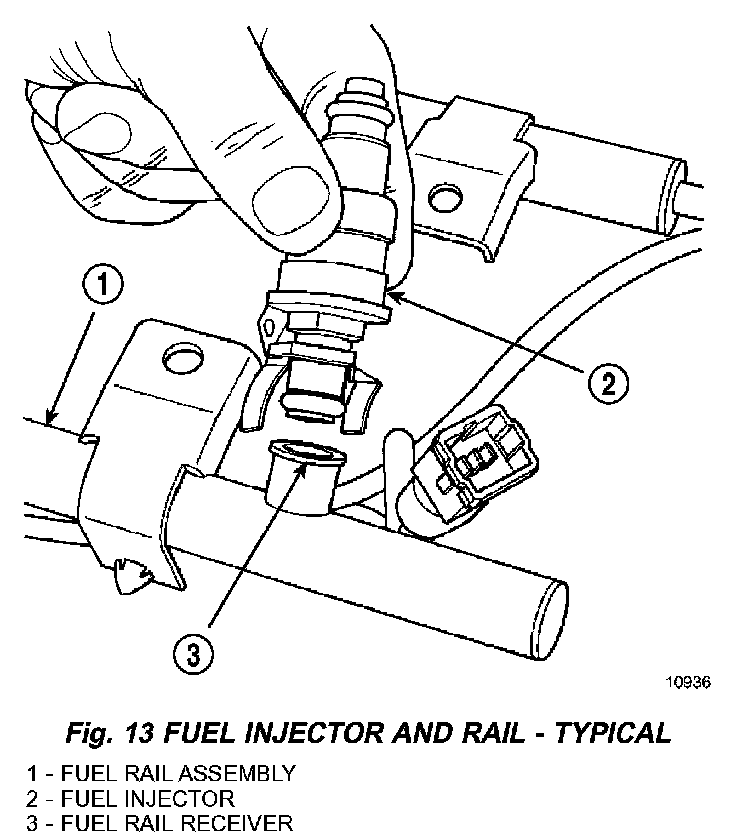 1

2

3

10936

Fig. 13 FUEL INJECTOR AND RAIL - TYPICAL

1 - FUEL RAIL ASSEMBLY
2 - FUEL INJECTOR
3 - FUEL RAIL RECEIVER