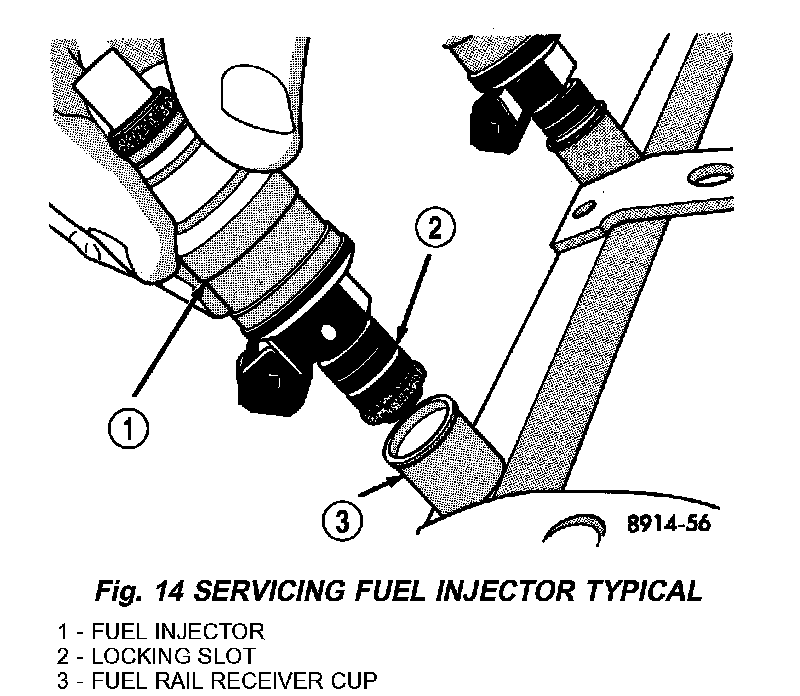 2

1

3

8914-56

Fig. 14 SERVICING FUEL INJECTOR TYPICAL

1 - FUEL INJECTOR
2 - LOCKING SLOT
3 - FUEL RAIL RECEIVER CUP