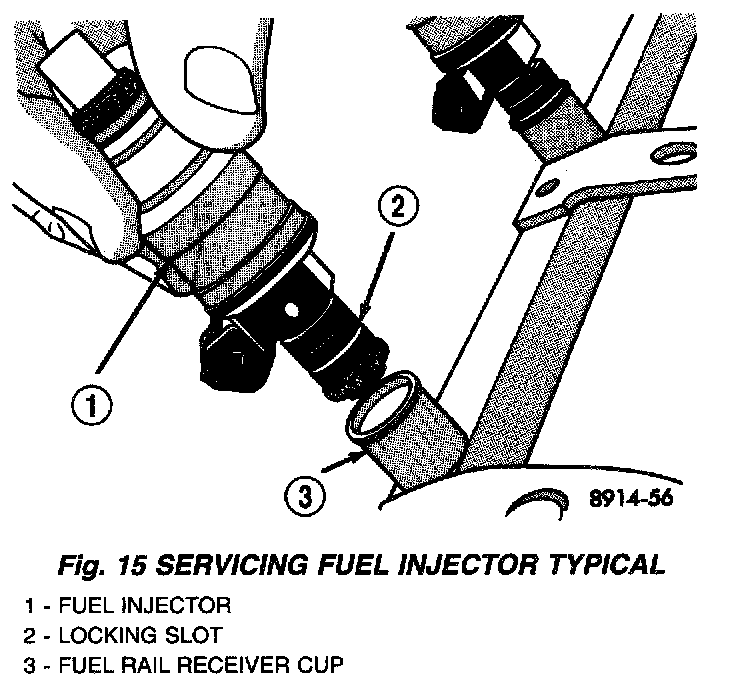 2

1

3

8914-56

Fig. 15 SERVICING FUEL INJECTOR TYPICAL

1 - FUEL INJECTOR
2 - LOCKING SLOT
3 - FUEL RAIL RECEIVER CUP