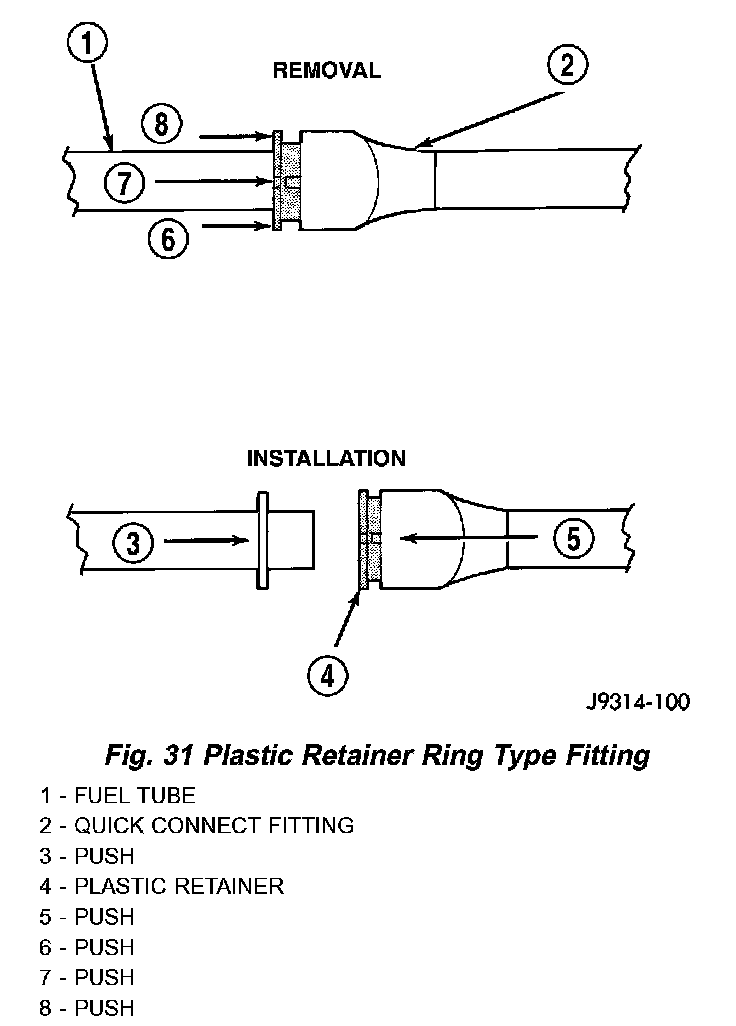 1
REMOVAL
2
8
7
6
INSTALLATION
3
5
4
J9314-100

Fig. 31 Plastic Retainer Ring Type Fitting

1 - FUEL TUBE
2 - QUICK CONNECT FITTING
3 - PUSH
4 - PLASTIC RETAINER
5 - PUSH
6 - PUSH
7 - PUSH
8 - PUSH