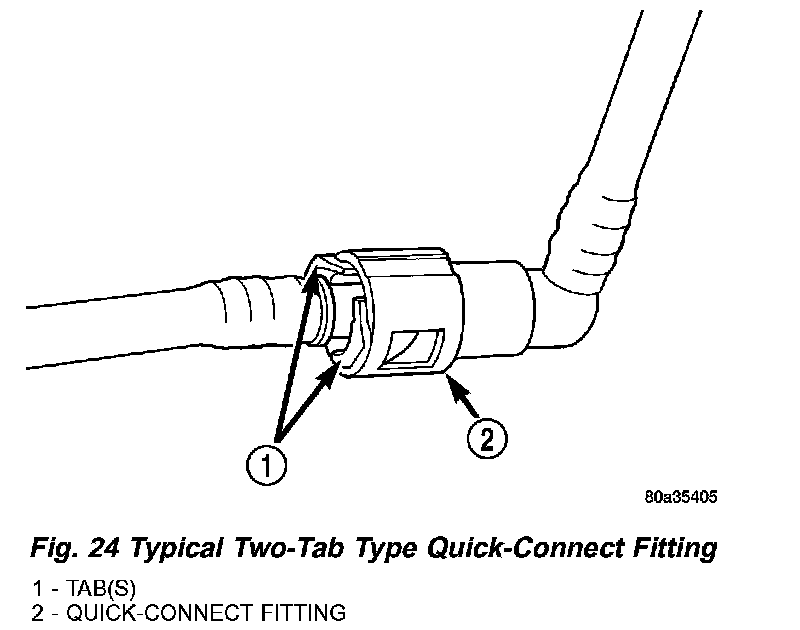 1

2

80a35405

Fig. 24 Typical Two-Tab Type Quick-Connect Fitting

1 - TAB(S)
2 - QUICK-CONNECT FITTING