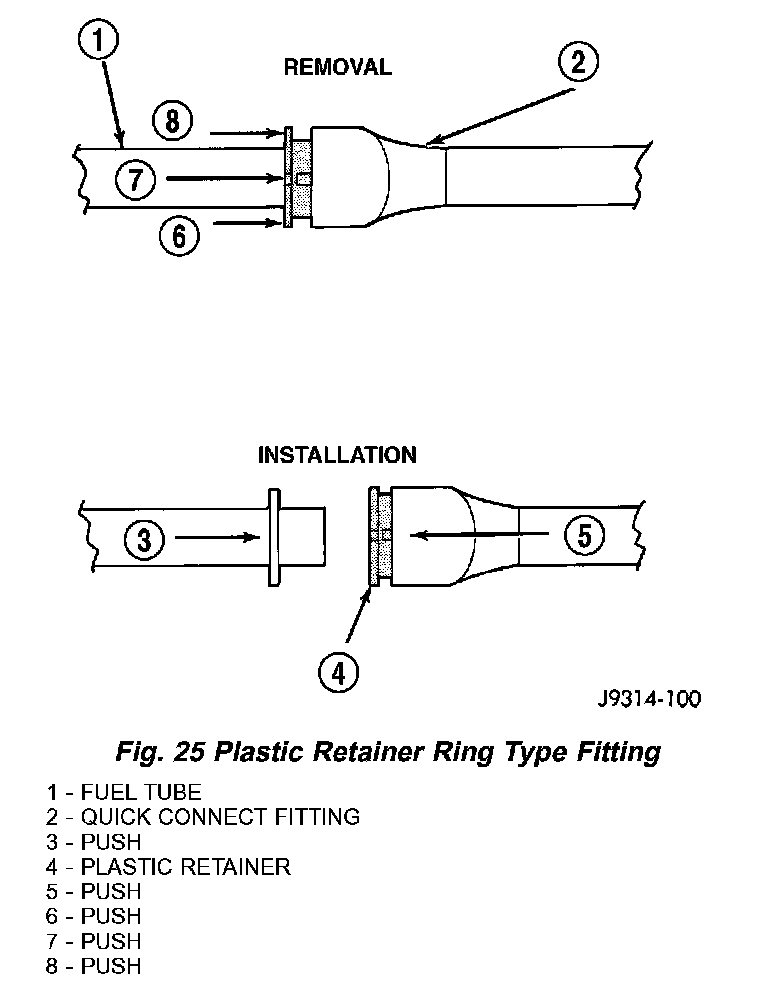 1

REMOVAL

2

8

7

6

INSTALLATION

3

5

4

J9314-100

Fig. 25 Plastic Retainer Ring Type Fitting

1 - FUEL TUBE
2 - QUICK CONNECT FITTING
3 - PUSH
4 - PLASTIC RETAINER
5 - PUSH
6 - PUSH
7 - PUSH
8 - PUSH