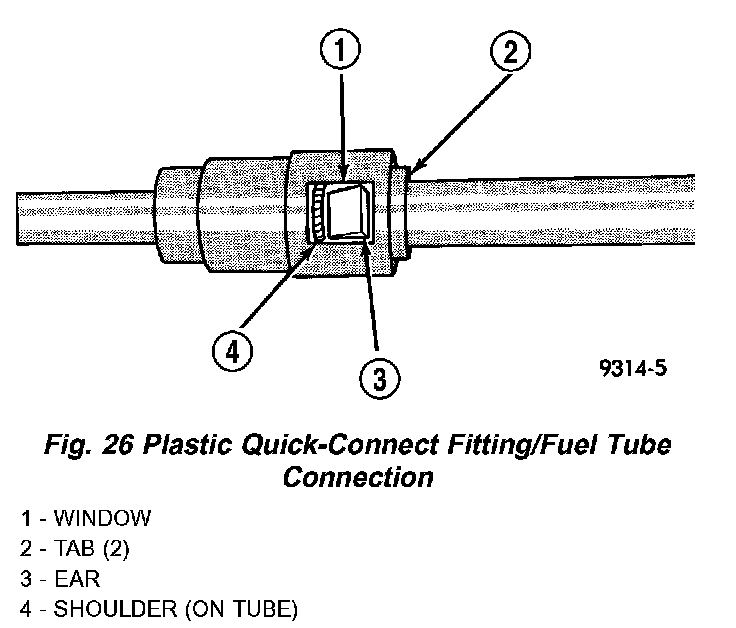 1
2
4
3
9314-5

Fig. 26 Plastic Quick-Connect Fitting/Fuel Tube Connection

1 - WINDOW
2 - TAB (2)
3 - EAR
4 - SHOULDER (ON TUBE)