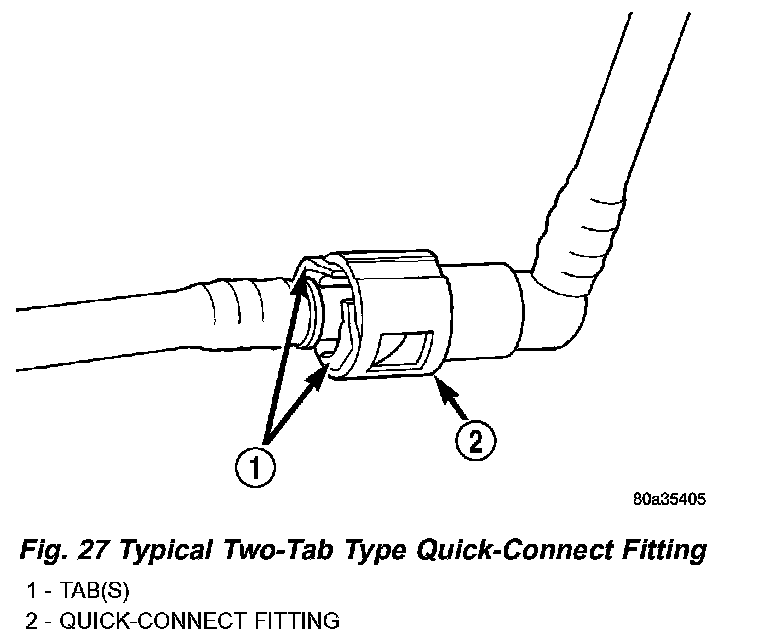 1

2

80a35405

Fig. 27 Typical Two-Tab Type Quick-Connect Fitting

1 - TAB(S)
2 - QUICK-CONNECT FITTING