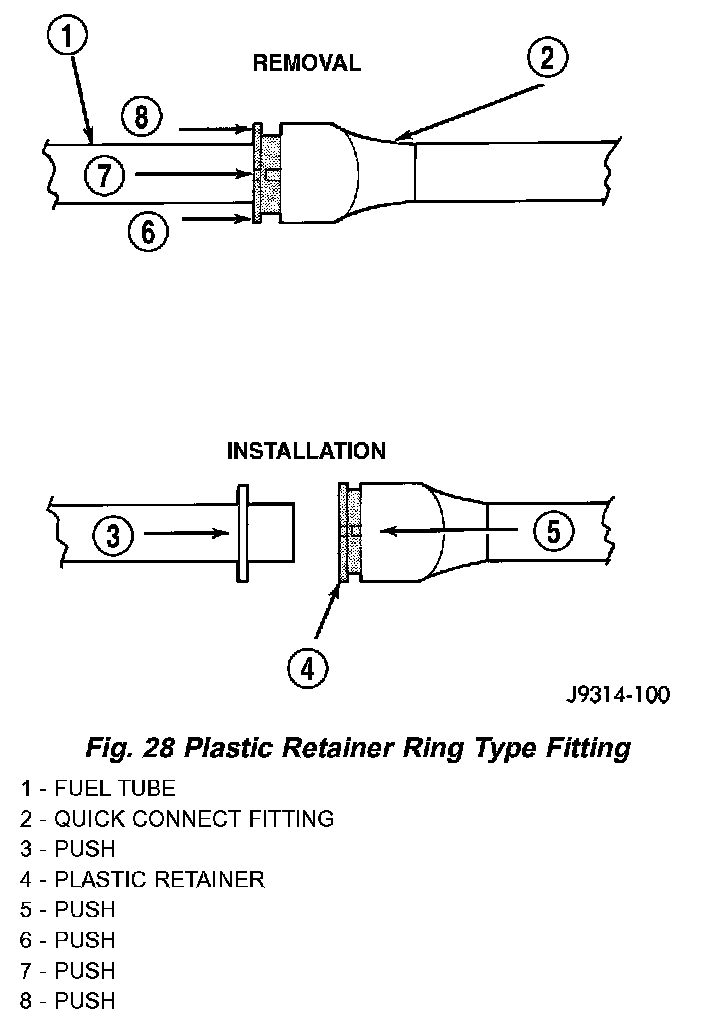 1

REMOVAL

2

8

7

6

INSTALLATION

3

5

4

J9314-100

Fig. 28 Plastic Retainer Ring Type Fitting

1 - FUEL TUBE
2 - QUICK CONNECT FITTING
3 - PUSH
4 - PLASTIC RETAINER
5 - PUSH
6 - PUSH
7 - PUSH
8 - PUSH