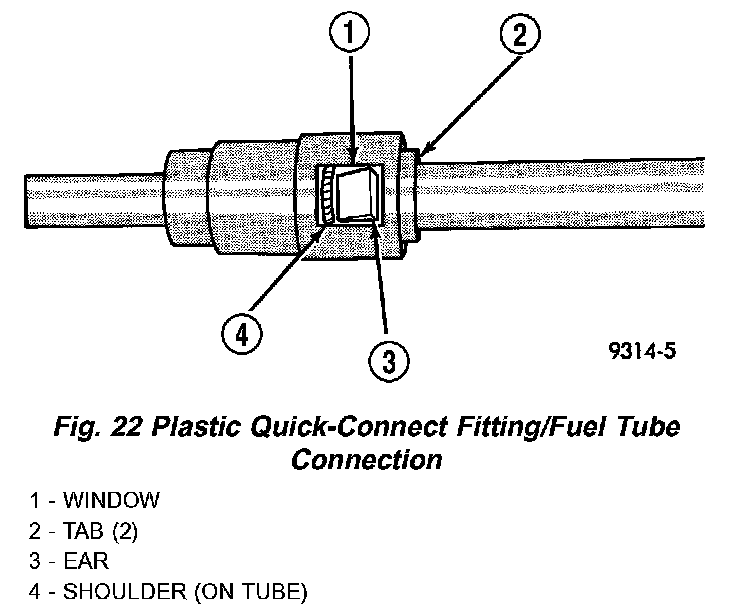 1
2
4
3
9314-5

Fig. 22 Plastic Quick-Connect Fitting/Fuel Tube Connection

1 - WINDOW
2 - TAB (2)
3 - EAR
4 - SHOULDER (ON TUBE)