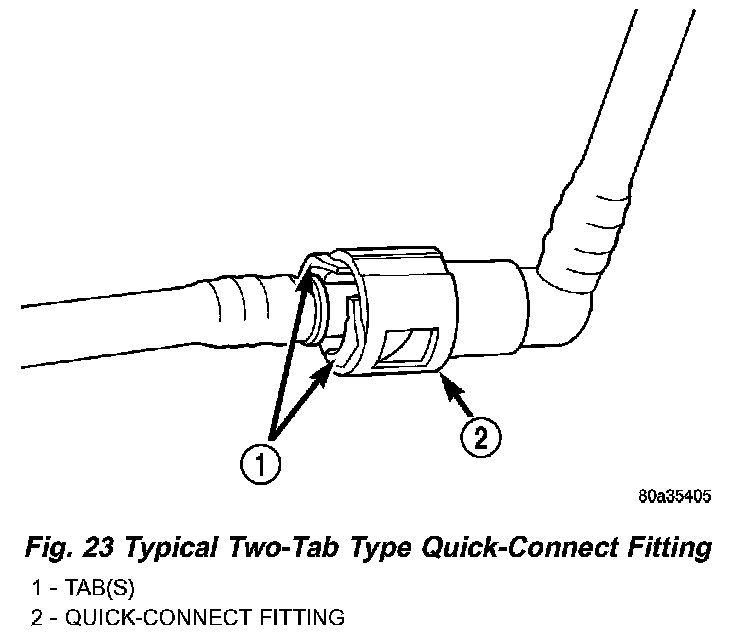 1
2
80a35405

Fig. 23 Typical Two-Tab Type Quick-Connect Fitting
1 - TAB(S)
2 - QUICK-CONNECT FITTING