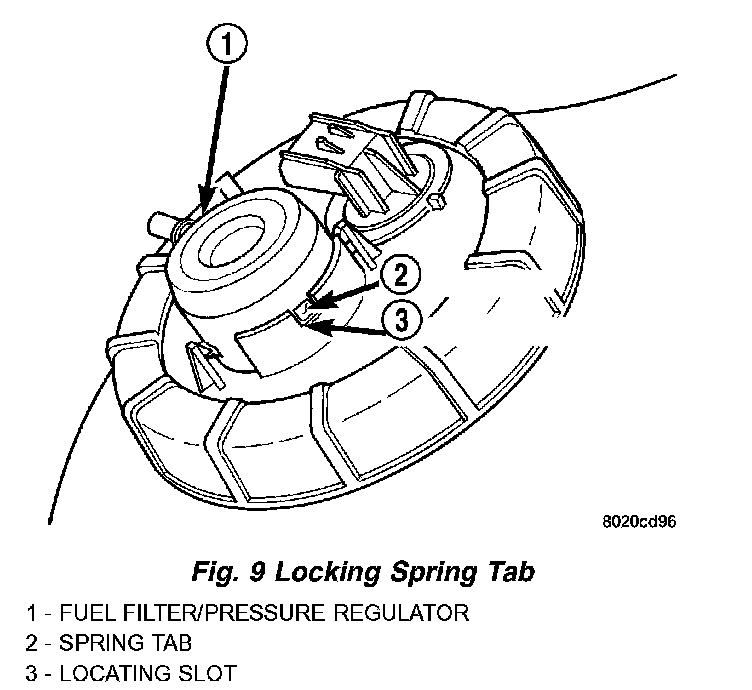 1

2

3

8020cd96

Fig. 9 Locking Spring Tab

1 - FUEL FILTER/PRESSURE REGULATOR
2 - SPRING TAB
3 - LOCATING SLOT