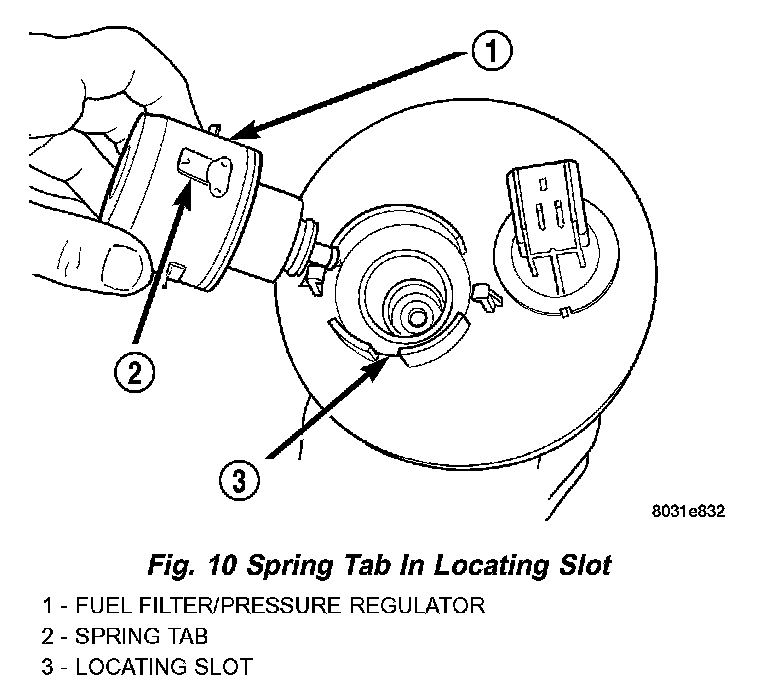 1

2

3

8031e832

Fig. 10 Spring Tab In Locating Slot

1 - FUEL FILTER/PRESSURE REGULATOR
2 - SPRING TAB
3 - LOCATING SLOT