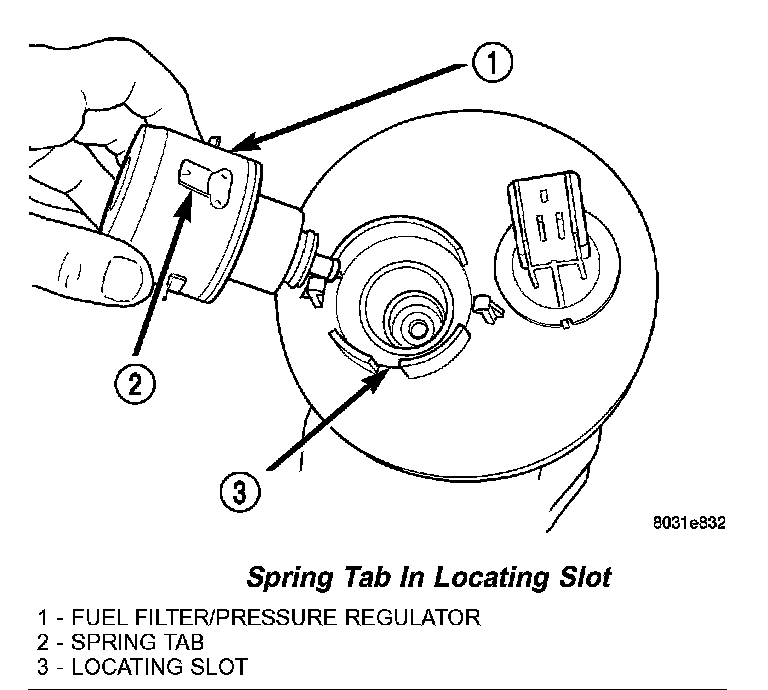 1

2

3

8031e832

Spring Tab In Locating Slot

1 - FUEL FILTER/PRESSURE REGULATOR
2 - SPRING TAB
3 - LOCATING SLOT