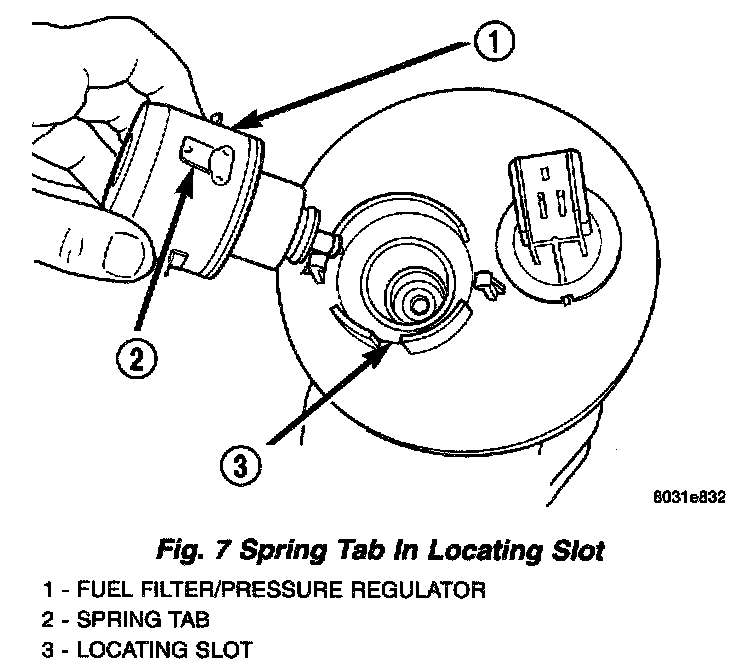 1

2

3

8031e832

Fig. 7 Spring Tab In Locating Slot

1 - FUEL FILTER/PRESSURE REGULATOR
2 - SPRING TAB
3 - LOCATING SLOT