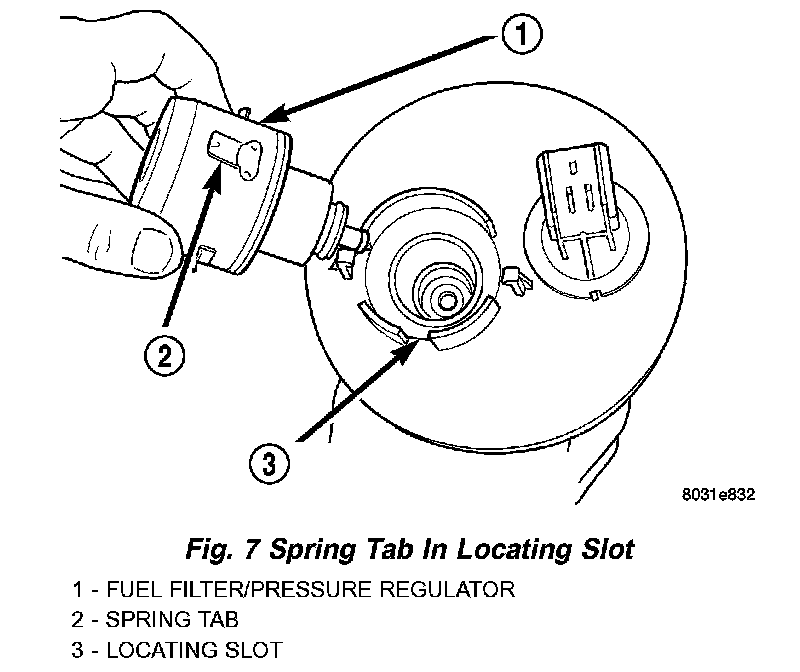 1
2
3
8031e832

Fig. 7 Spring Tab In Locating Slot

1 - FUEL FILTER/PRESSURE REGULATOR
2 - SPRING TAB
3 - LOCATING SLOT