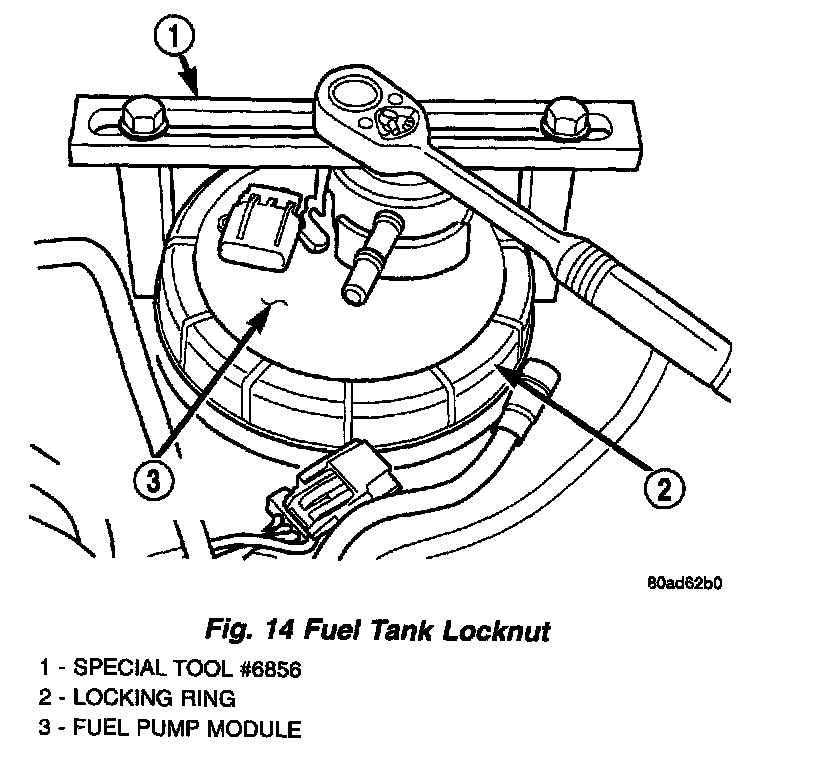 1

3

2

80ad62b0

Fig. 14 Fuel Tank Locknut

1 - SPECIAL TOOL #6856
2 - LOCKING RING
3 - FUEL PUMP MODULE