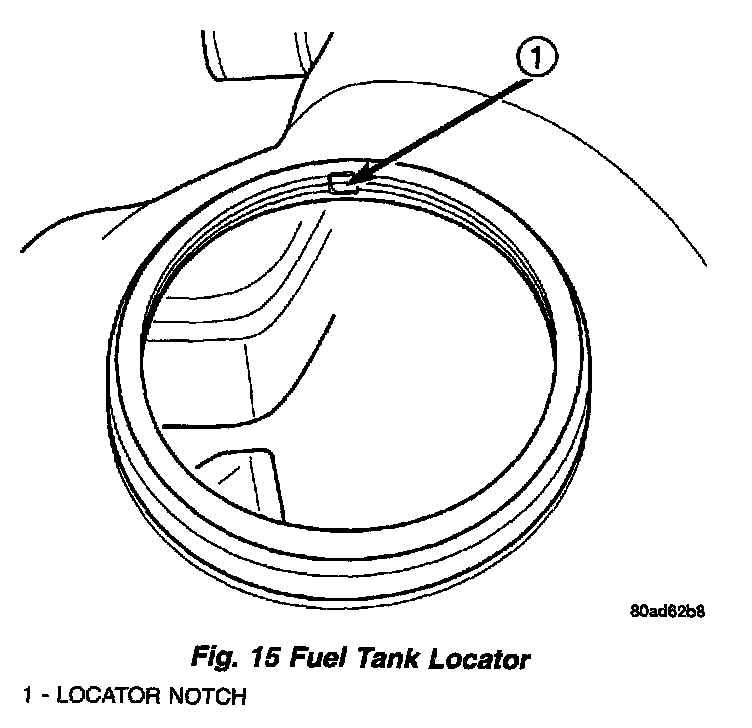 1

80ad62b8

Fig. 15 Fuel Tank Locator

1 - LOCATOR NOTCH