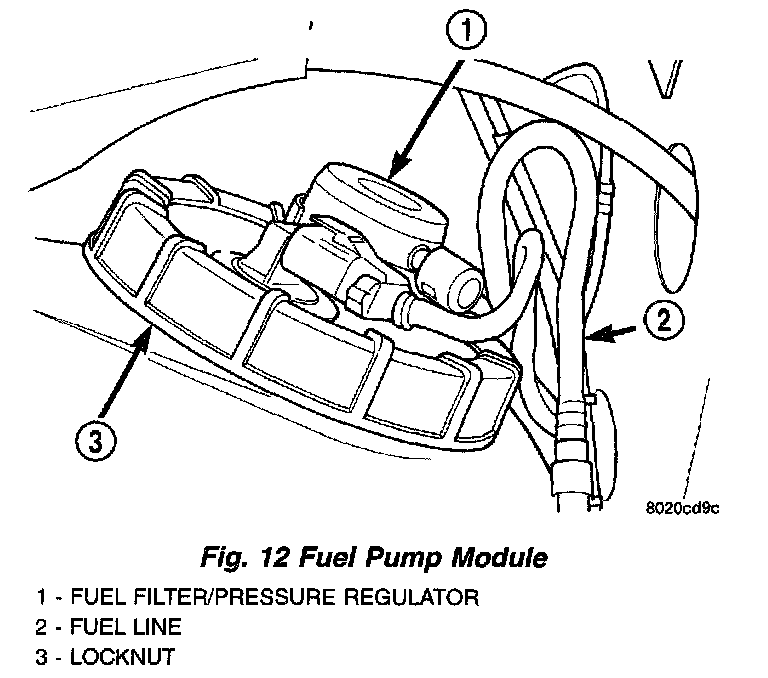 1

2

3

8020cd9c

Fig. 12 Fuel Pump Module

1 - FUEL FILTER/PRESSURE REGULATOR
2 - FUEL LINE
3 - LOCKNUT