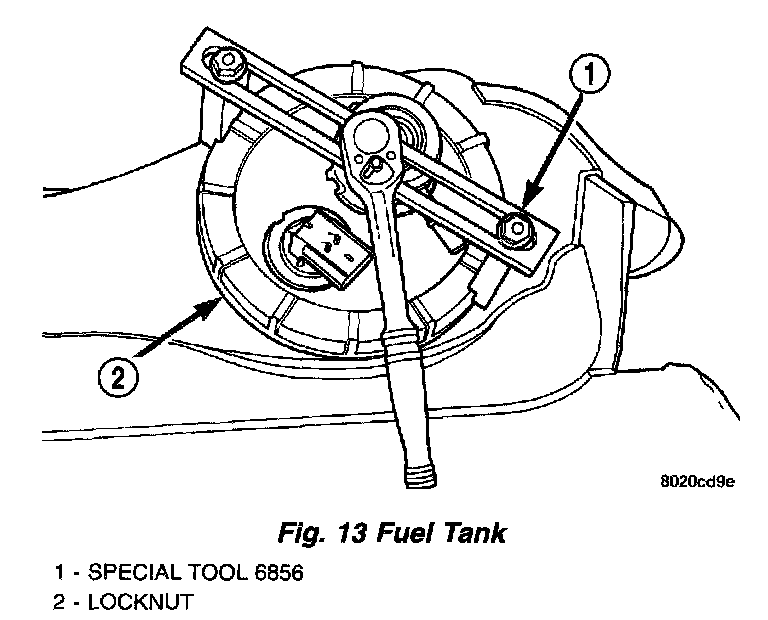 1

2

8020cd9e

Fig. 13 Fuel Tank

1 - SPECIAL TOOL 6856
2 - LOCKNUT