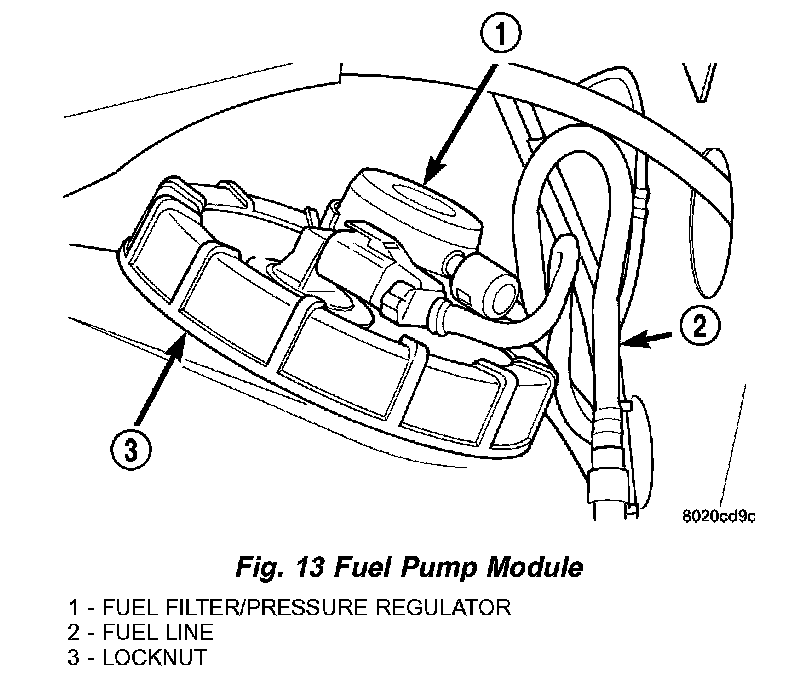 1

2

3

8020cd9c

Fig. 13 Fuel Pump Module

1 - FUEL FILTER/PRESSURE REGULATOR
2 - FUEL LINE
3 - LOCKNUT