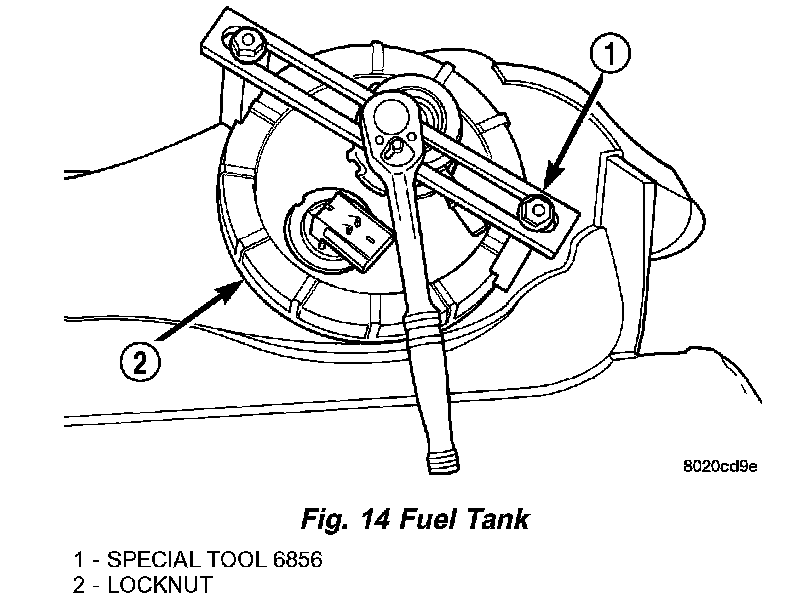 1

2

8020cd9e

Fig. 14 Fuel Tank

1 - SPECIAL TOOL 6856
2 - LOCKNUT