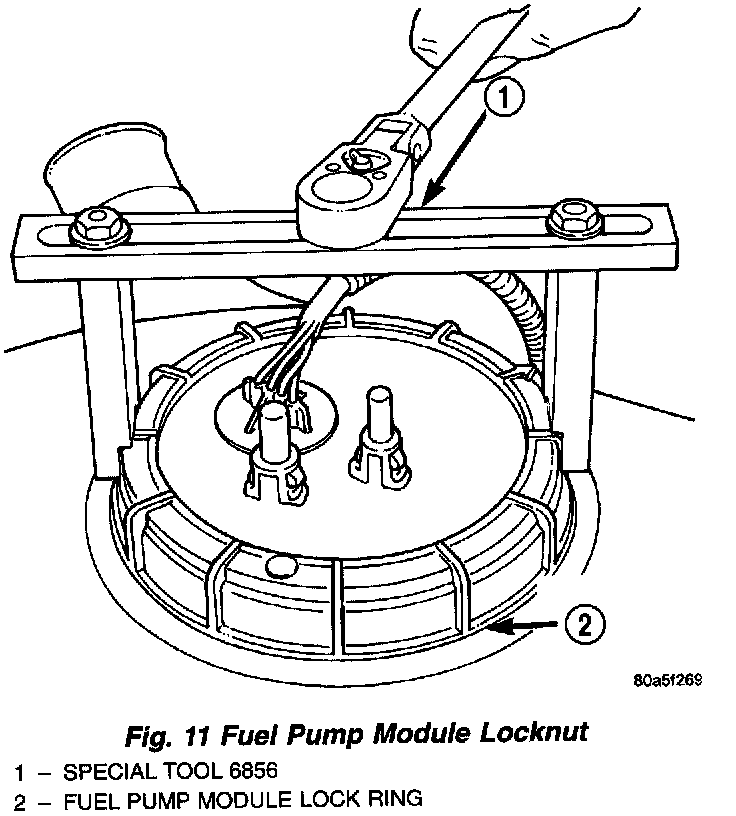 1

2

80a5f269

Fig. 11 Fuel Pump Module Locknut

1 – SPECIAL TOOL 6856
2 – FUEL PUMP MODULE LOCK RING