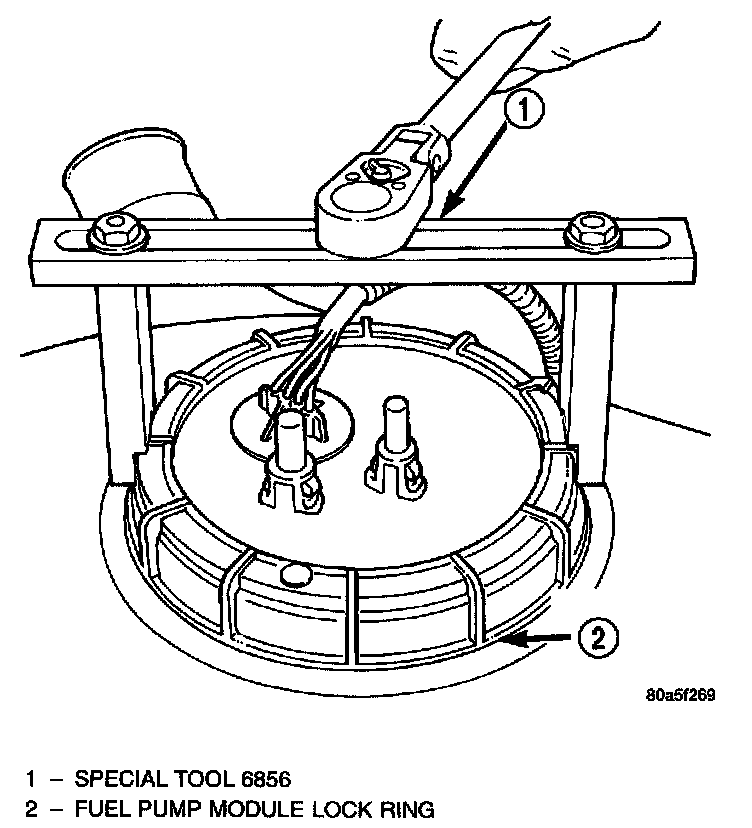 1

2

80a5f269

1 – SPECIAL TOOL 6856
2 – FUEL PUMP MODULE LOCK RING