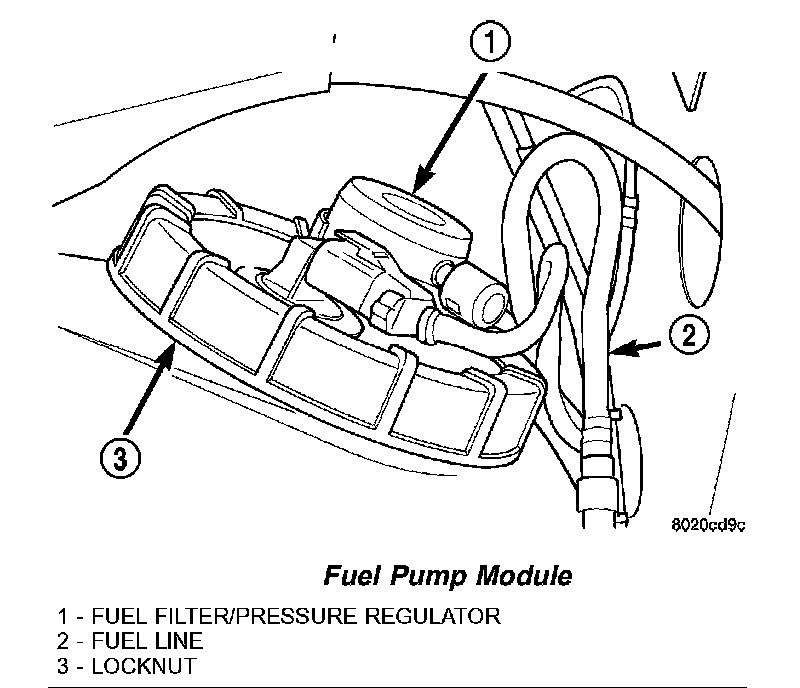 1

2

3

8020cd9c

Fuel Pump Module

1 - FUEL FILTER/PRESSURE REGULATOR
2 - FUEL LINE
3 - LOCKNUT