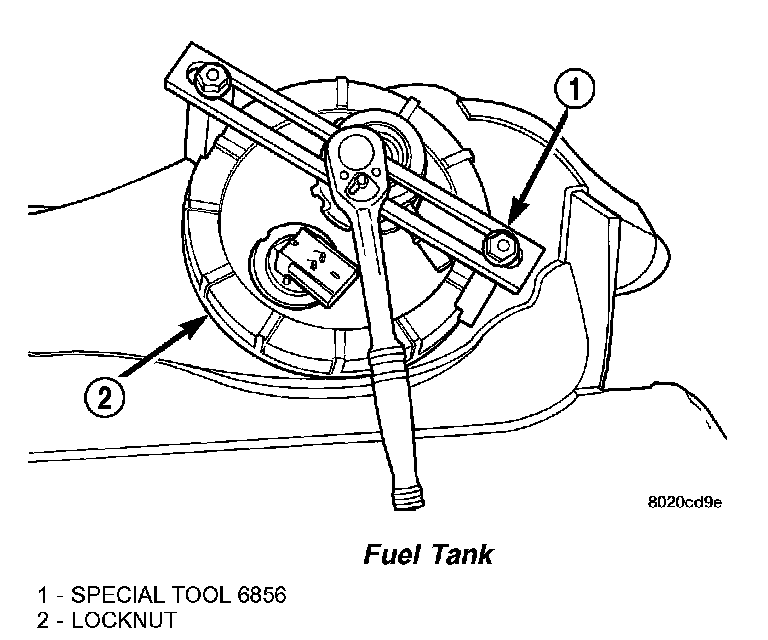 1

2

8020cd9e

Fuel Tank

1 - SPECIAL TOOL 6856
2 - LOCKNUT