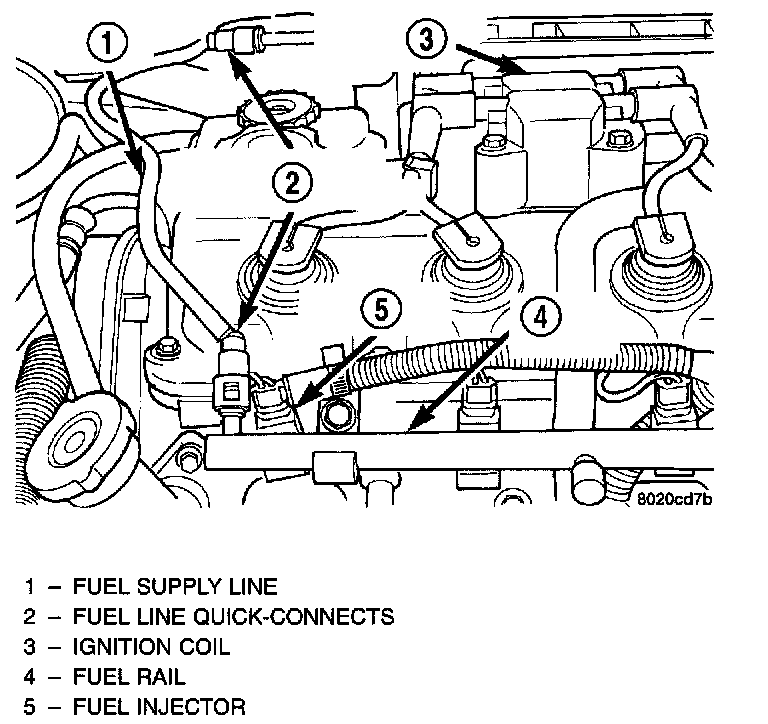 1
3
2
5
4
8020cd7b

1 – FUEL SUPPLY LINE
2 – FUEL LINE QUICK-CONNECTS
3 – IGNITION COIL
4 – FUEL RAIL
5 – FUEL INJECTOR