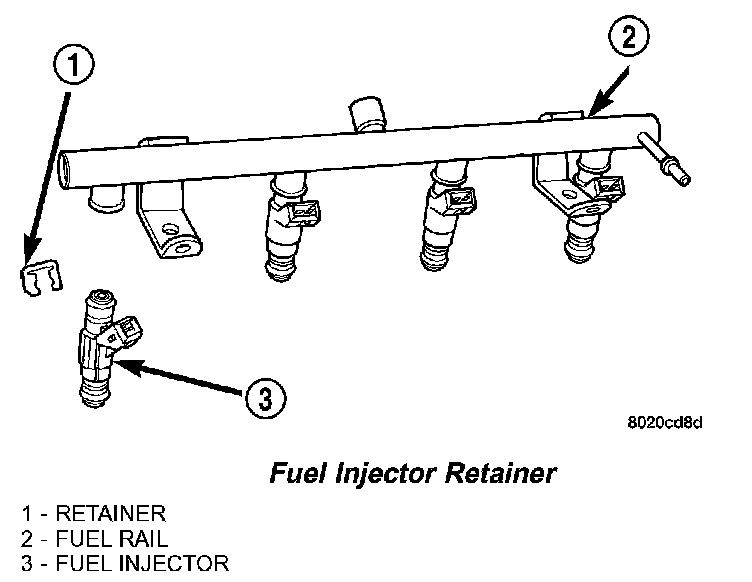 1

2

3

8020cd8d

Fuel Injector Retainer

1 - RETAINER
2 - FUEL RAIL
3 - FUEL INJECTOR