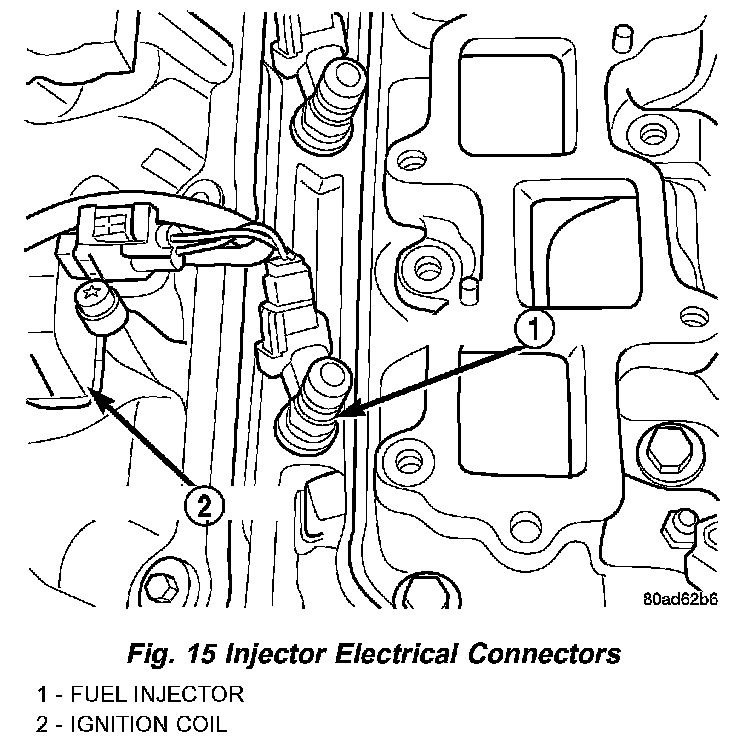 1
2
80ad62b6

Fig. 15 Injector Electrical Connectors

1 - FUEL INJECTOR
2 - IGNITION COIL