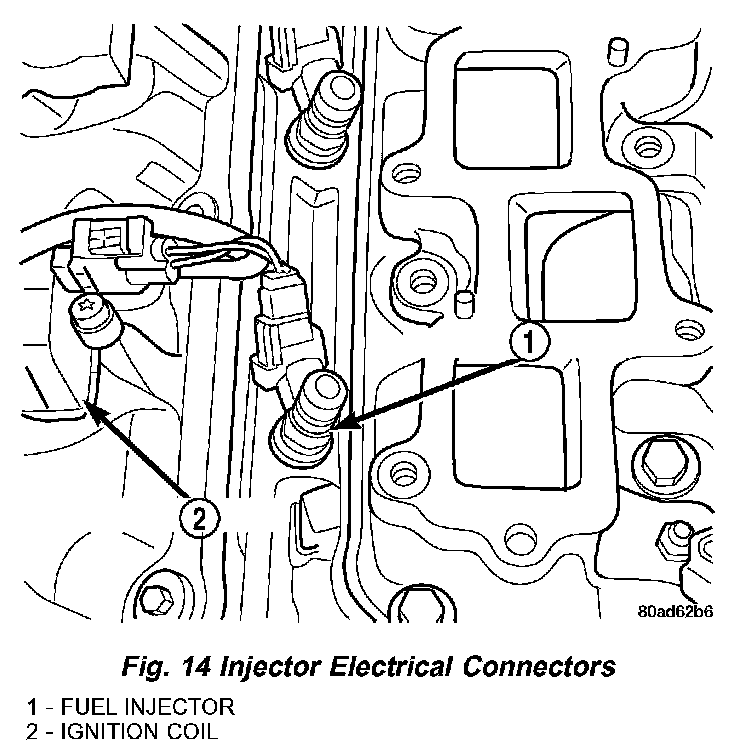 1

2

80ad62b6

Fig. 14 Injector Electrical Connectors

1 - FUEL INJECTOR
2 - IGNITION COIL