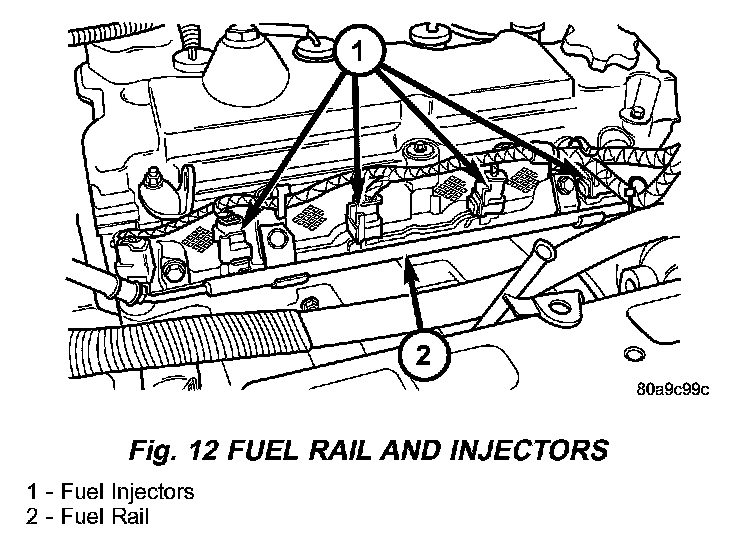 1

2

80a9c99c

Fig. 12 FUEL RAIL AND INJECTORS

1 - Fuel Injectors
2 - Fuel Rail