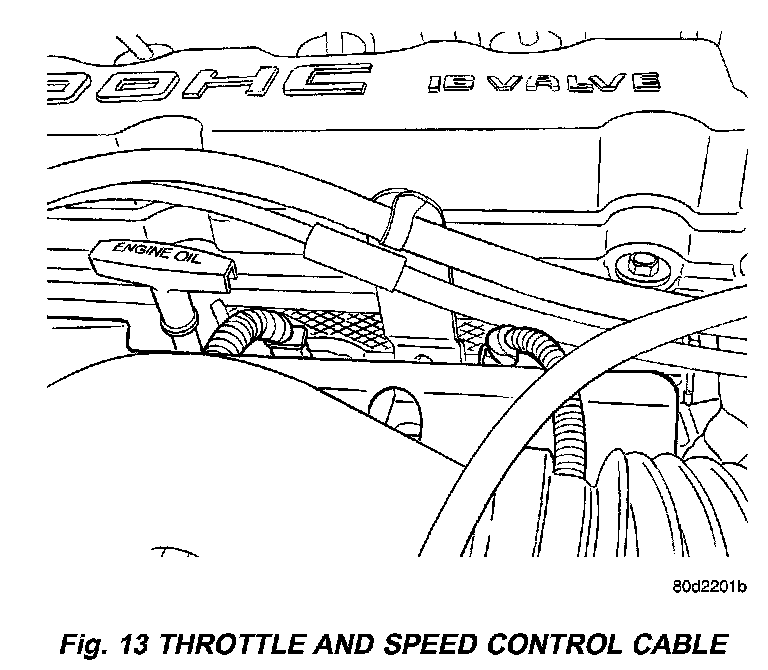 DOHC 16 VALVE

ENGINE OIL

80d2201b

Fig. 13 THROTTLE AND SPEED CONTROL CABLE