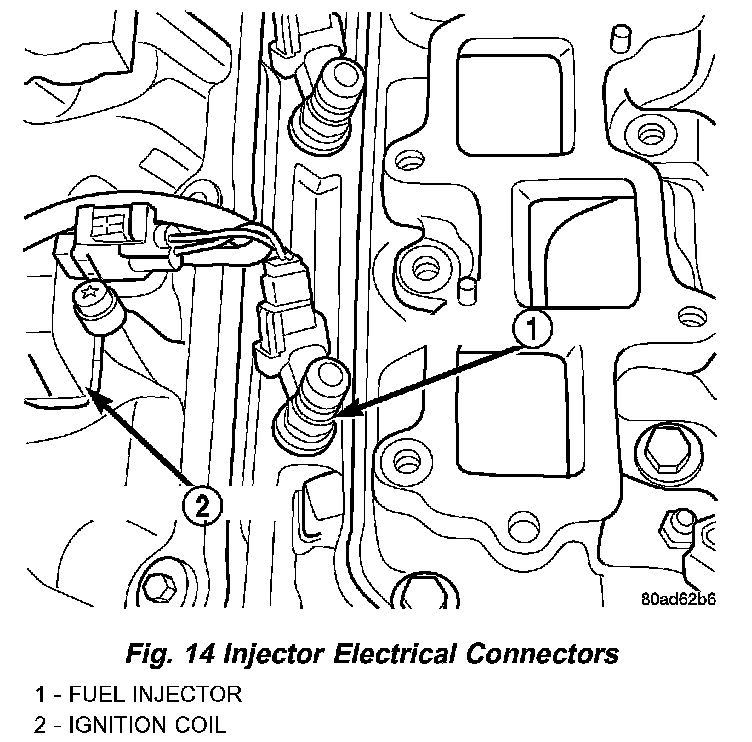 1

2

80ad62b6

Fig. 14 Injector Electrical Connectors

1 - FUEL INJECTOR
2 - IGNITION COIL