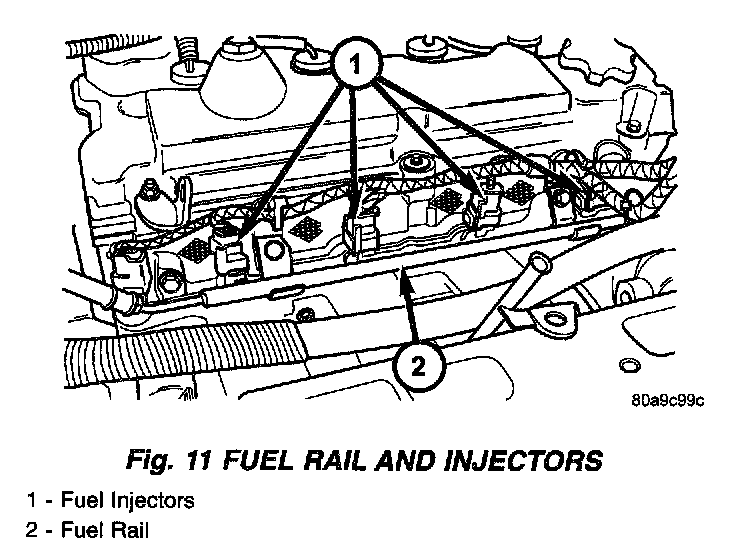 1

2

80a9c99c

Fig. 11 FUEL RAIL AND INJECTORS

1 - Fuel Injectors
2 - Fuel Rail