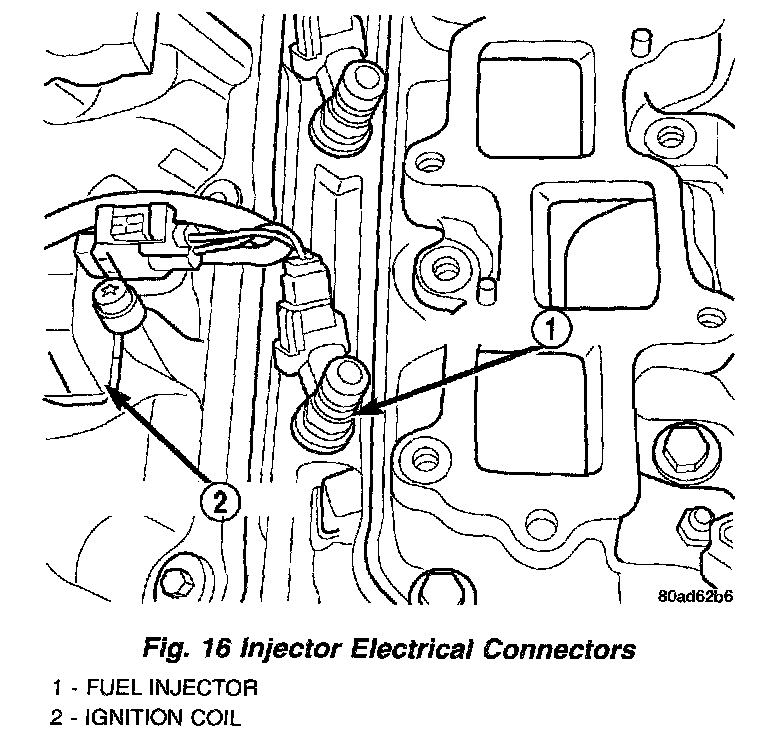 1

2

80ad62b6

Fig. 16 Injector Electrical Connectors

1 - FUEL INJECTOR
2 - IGNITION COIL