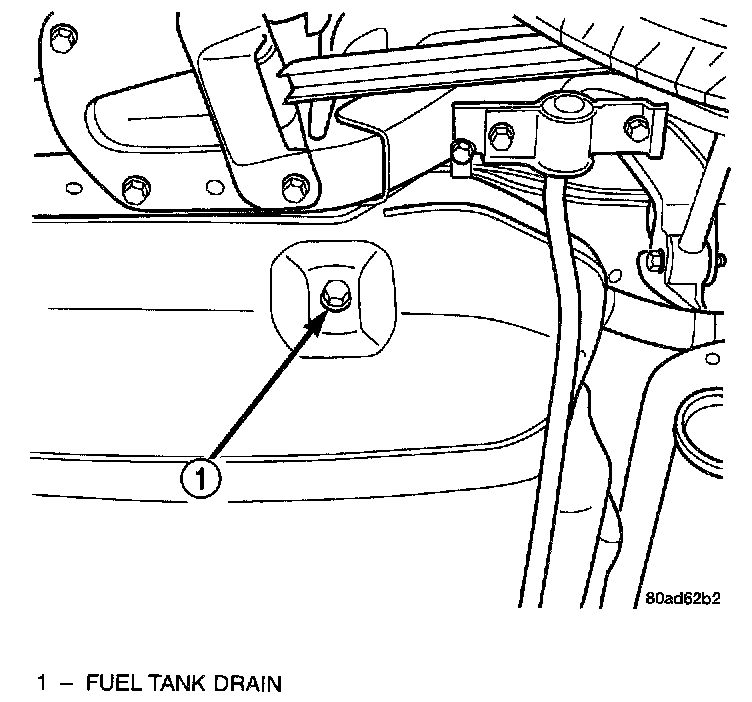 1

80ad62b2

1 – FUEL TANK DRAIN