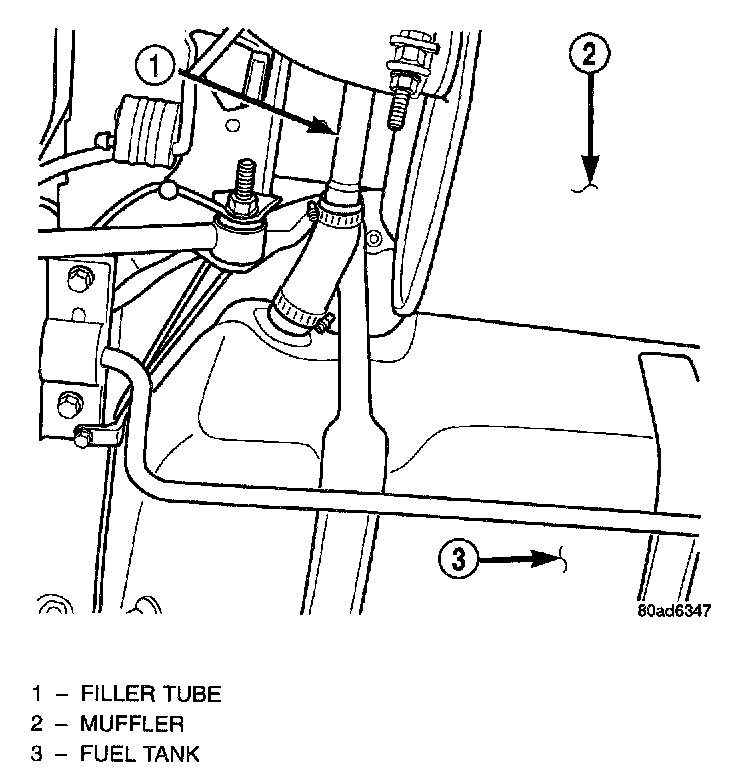 1
2
3
80ad6347

1 – FILLER TUBE
2 – MUFFLER
3 – FUEL TANK