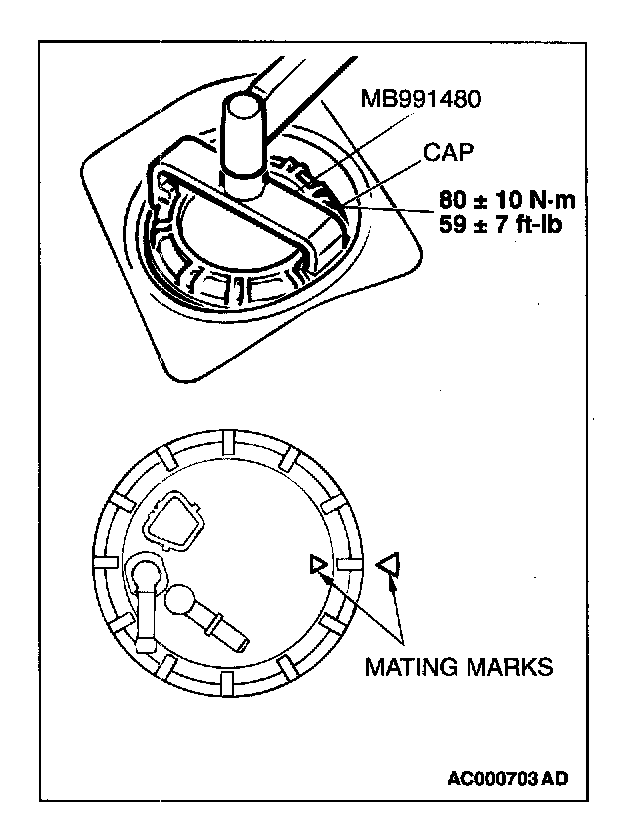 MB991480

CAP

80 ± 10 N·m
59 ± 7 ft-lb

MATING MARKS

AC000703 AD