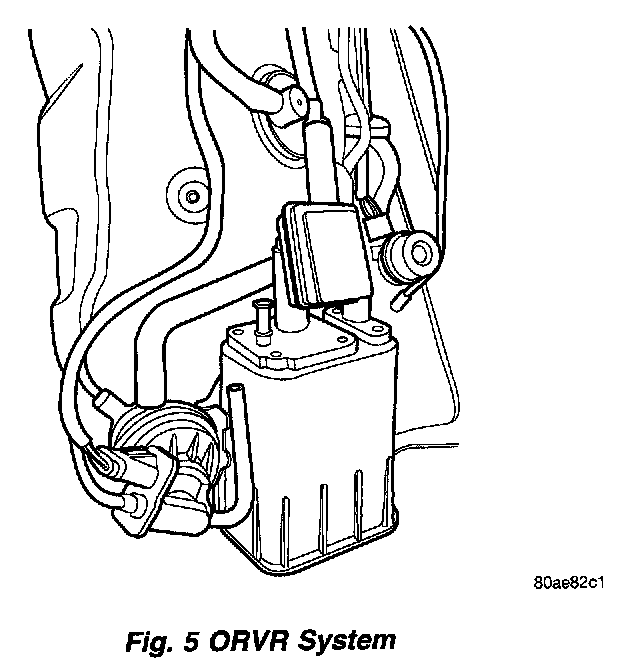 80ae82c1

Fig. 5 ORVR System