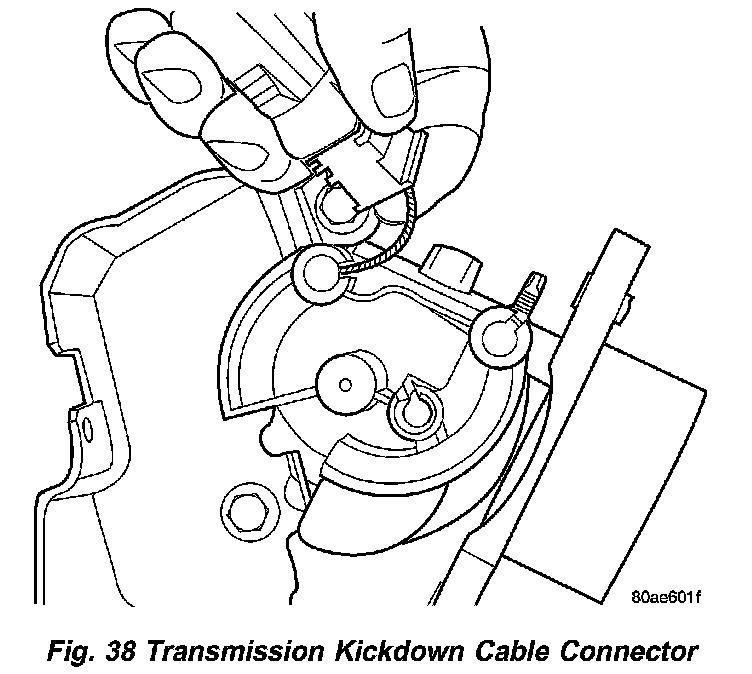 80ae601f

Fig. 38 Transmission Kickdown Cable Connector