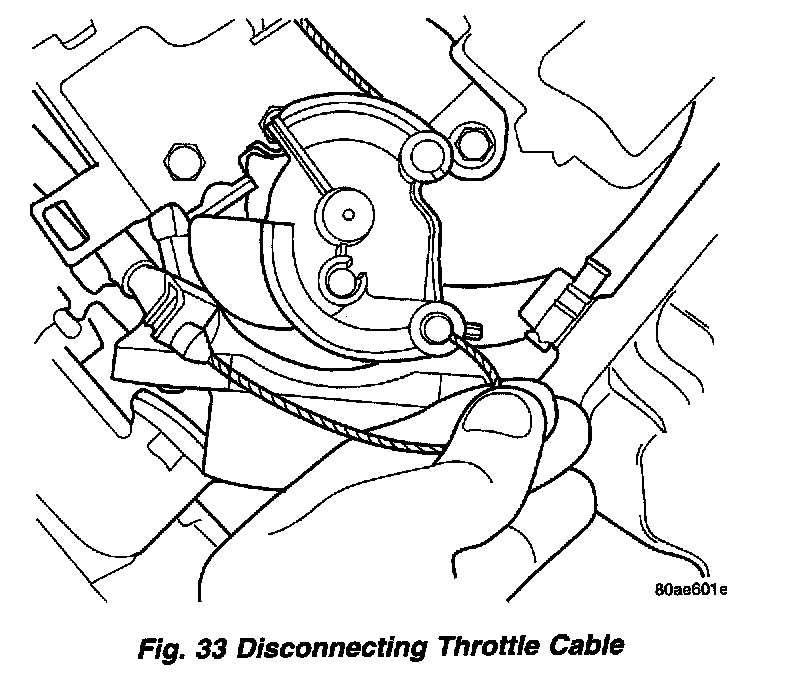 80ae601e

Fig. 33 Disconnecting Throttle Cable