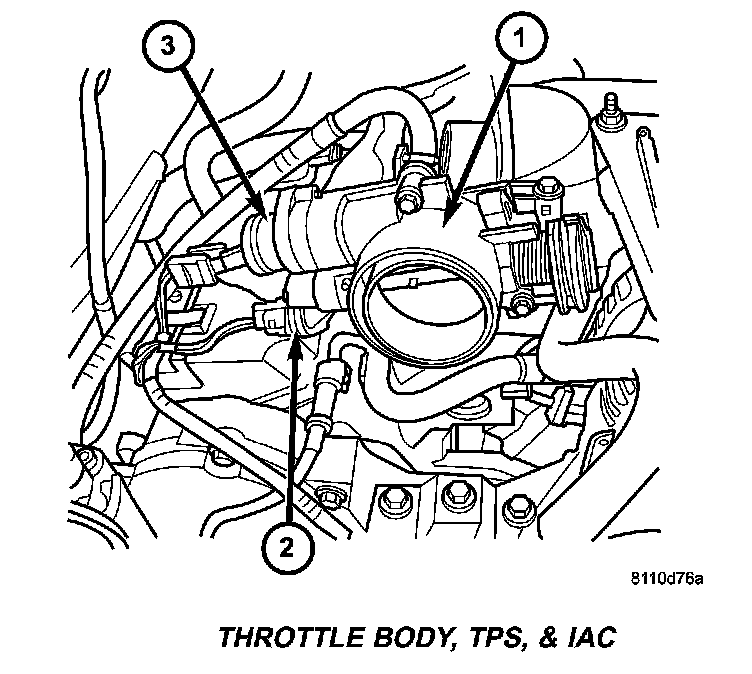 3
1
2
8110d76a
THROTTLE BODY, TPS, & IAC