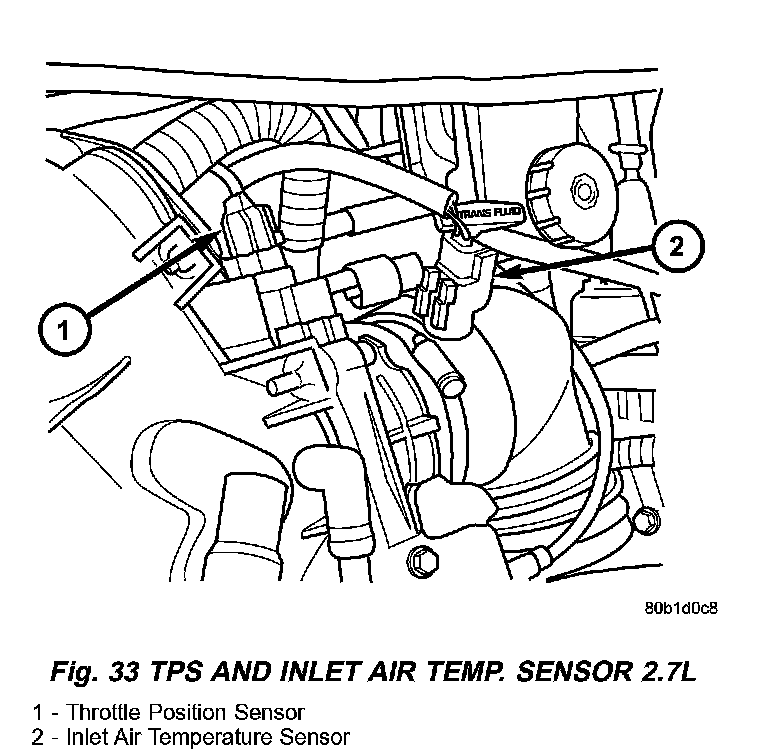 TRANS FLUID

2

1

80b1d0c8

Fig. 33 TPS AND INLET AIR TEMP. SENSOR 2.7L

1 - Throttle Position Sensor
2 - Inlet Air Temperature Sensor