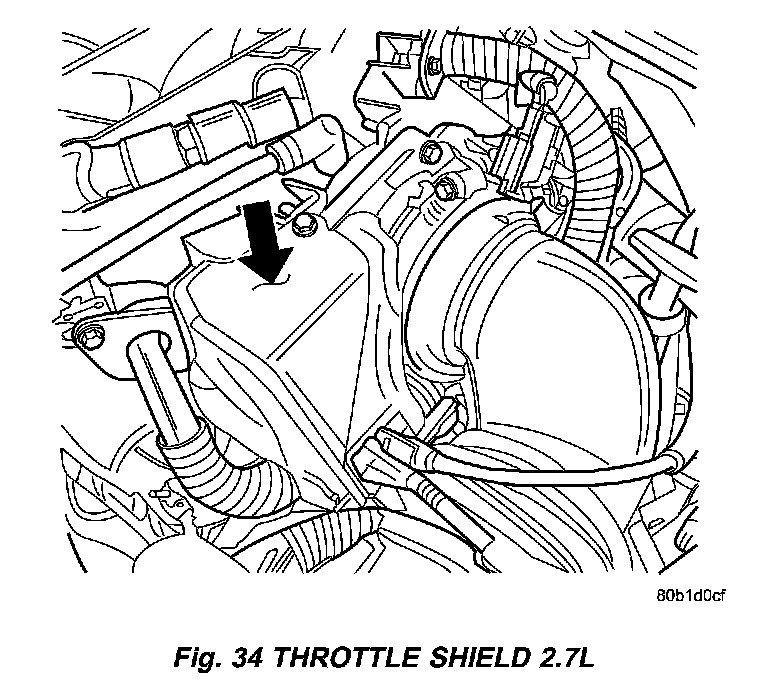 80b1d0cf

Fig. 34 THROTTLE SHIELD 2.7L