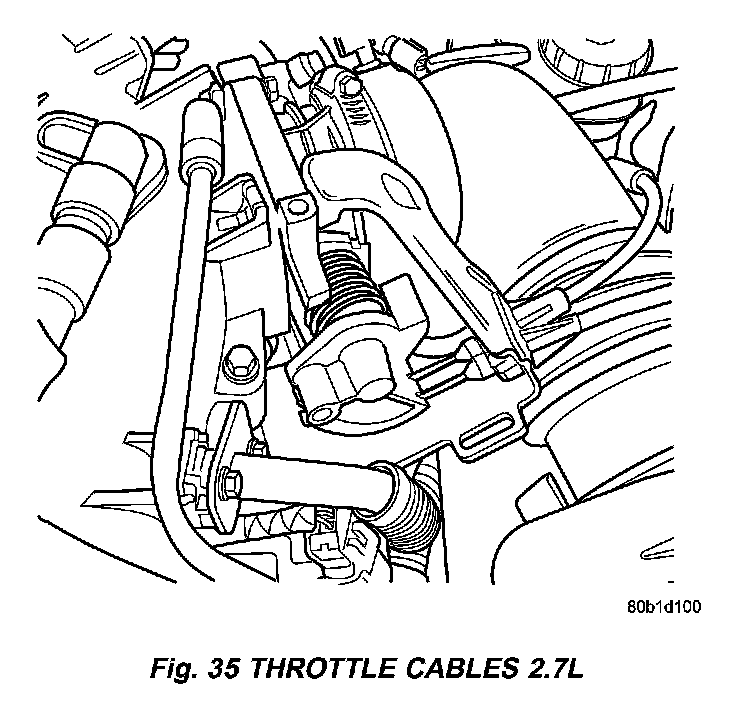 80b1d100

Fig. 35 THROTTLE CABLES 2.7L