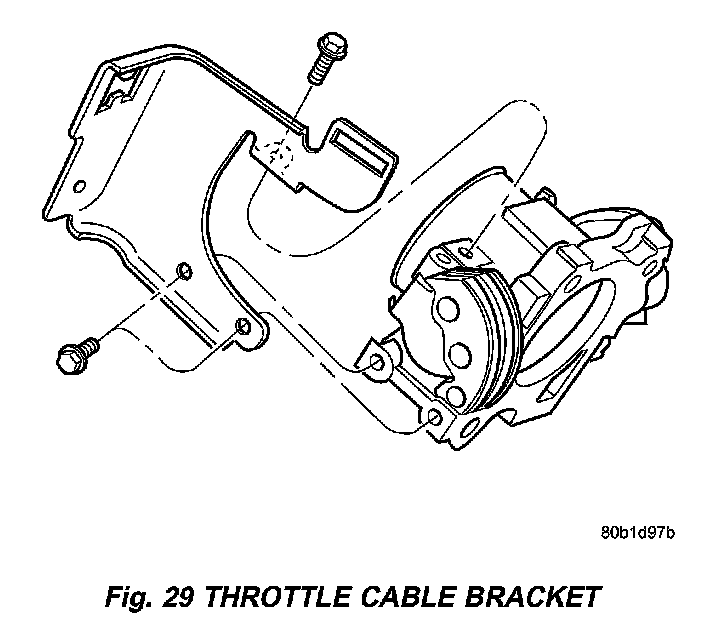 80b1d97b

Fig. 29 THROTTLE CABLE BRACKET