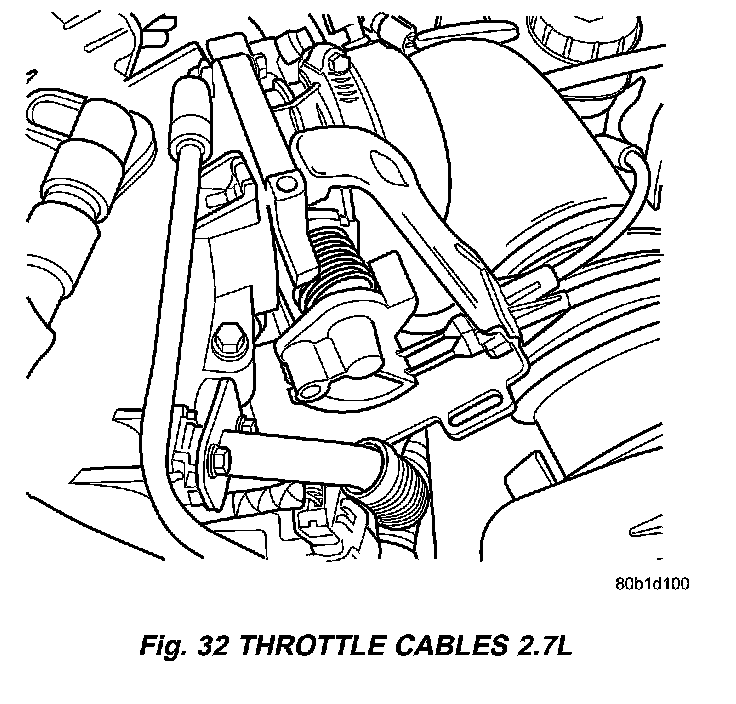 80b1d100

Fig. 32 THROTTLE CABLES 2.7L